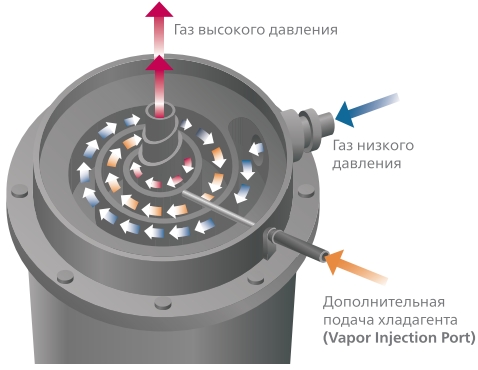 Газ высокого давления

Газ низкого давления

Дополнительная подача хладагента (Vapor Injection Port)